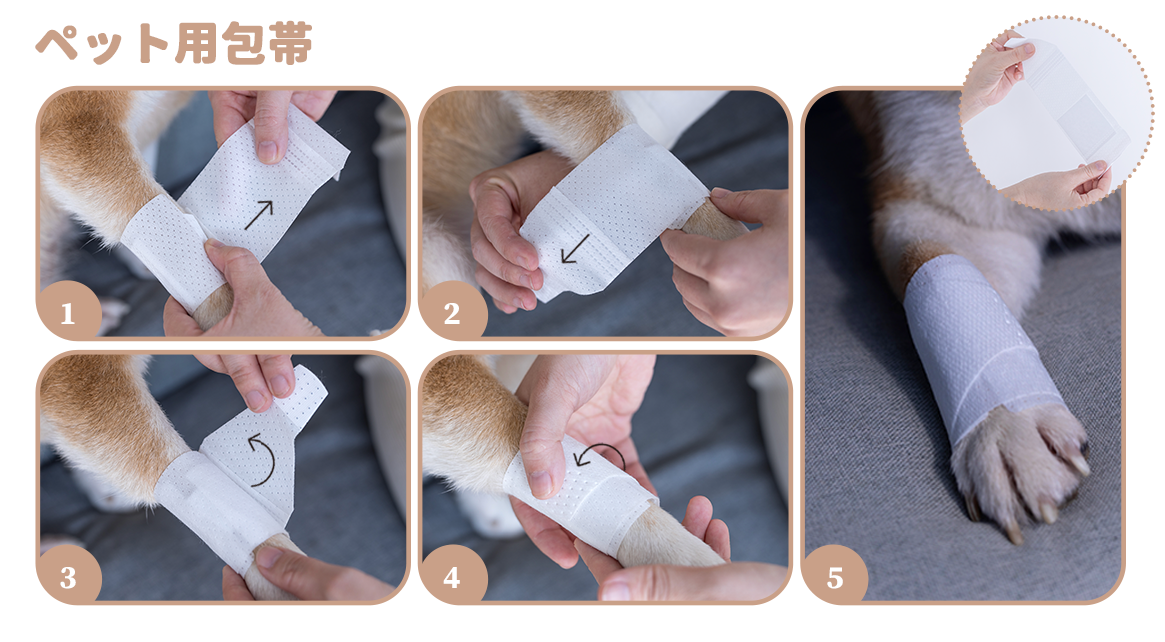 ペット用包帯

1

2

3

4

5