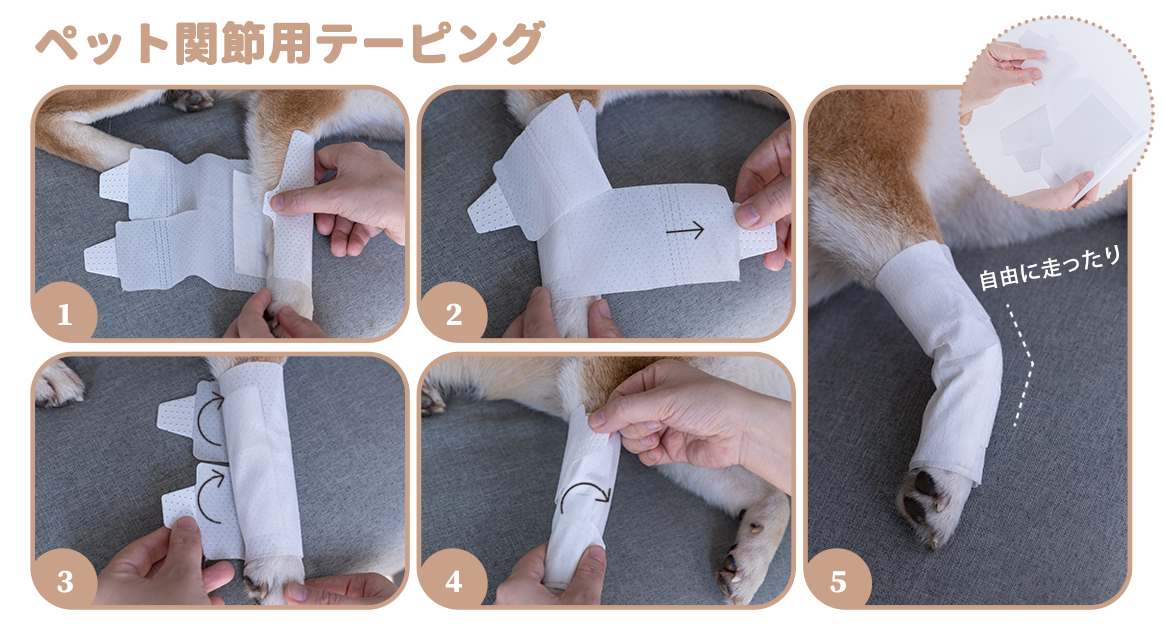 ペット関節用テーピング

1

2

3

4

自由に走ったり

5