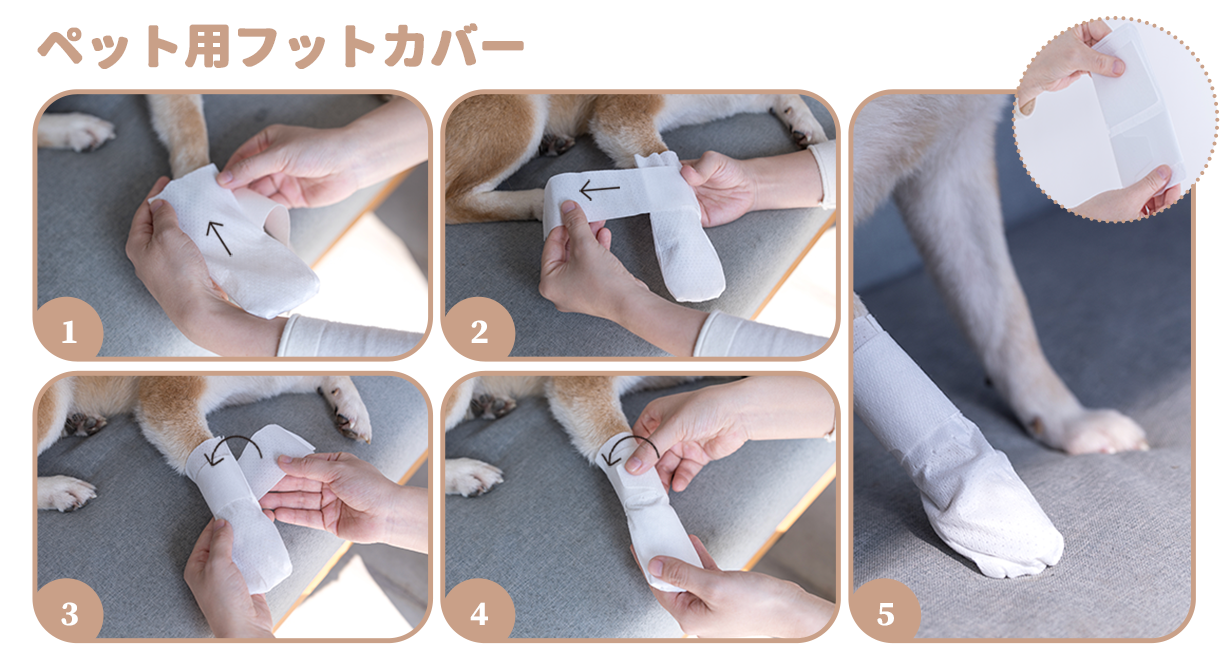 ペット用フットカバー

1

2

3

4

5