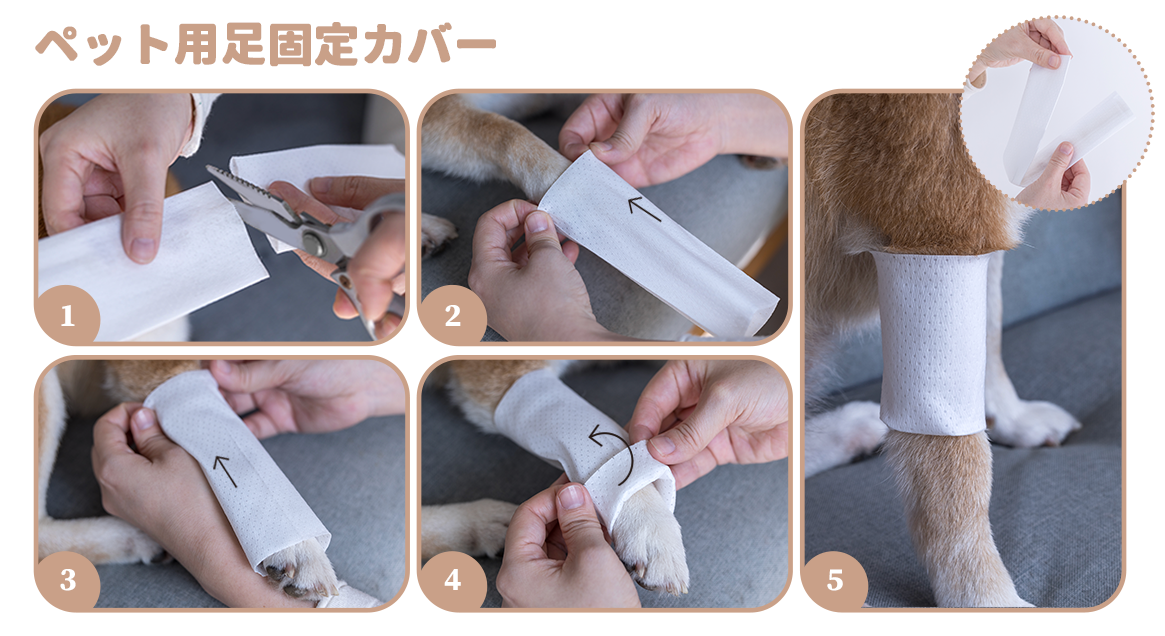 ペット用足固定カバー

1

2

3

4

5